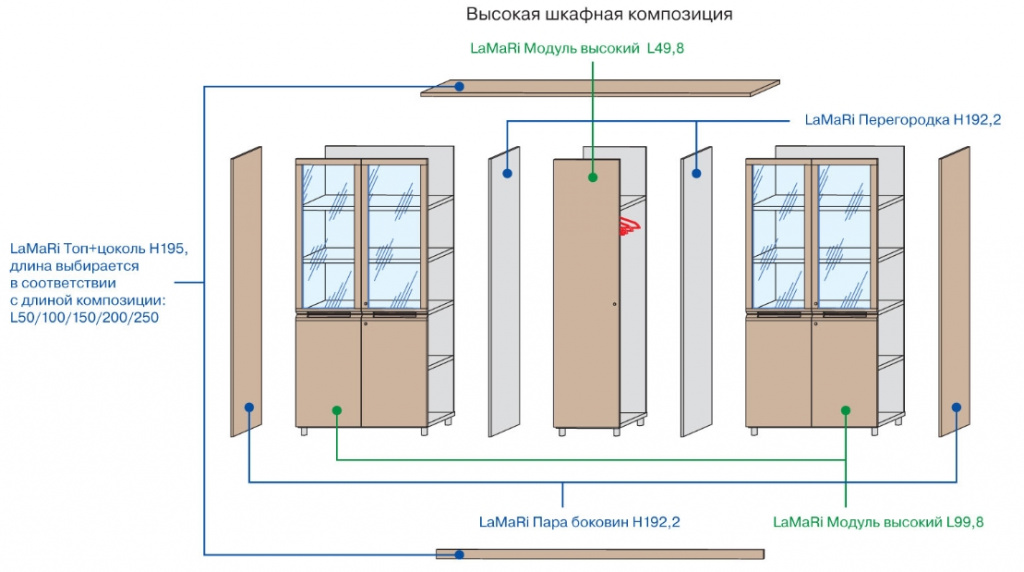 Высокая шкафная композиция

LaMaRi Модуль высокий L49,8

LaMaRi Перегородка H192,2

LaMaRi Топ+цоколь H195, длина выбирается в соответствии с длиной композиции: L50/100/150/200/250

LaMaRi Пара боковин H192,2

LaMaRi Модуль высокий L99,8