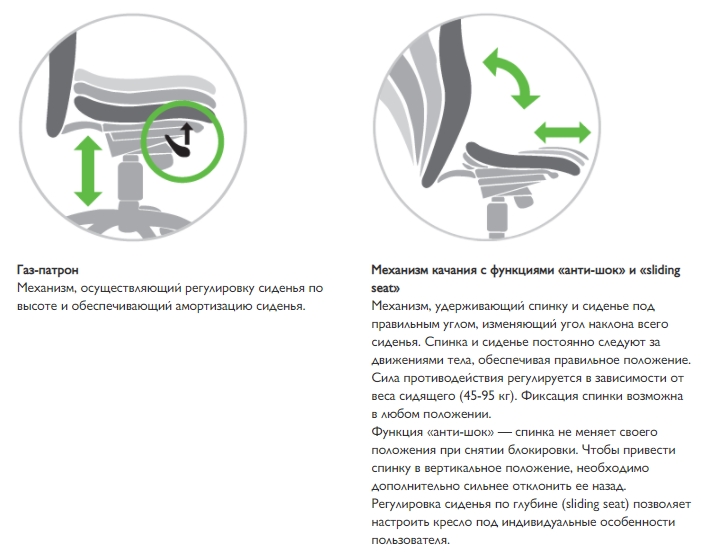 Газ-патрон
Механизм, осуществляющий регулировку сиденья по высоте и обеспечивающий амортизацию сиденья.

Механизм качания с функциями «анти-шок» и «sliding seat»
Механизм, удерживающий спинку и сиденье под правильным углом, изменяющий угол наклона всего сиденья. Спинка и сиденье постоянно следуют за движениями тела, обеспечивая правильное положение. Сила противодействия регулируется в зависимости от веса сидящего (45-95 кг). Фиксация спинки возможна в любом положении.
Функция «анти-шок» — спинка не меняет своего положения при снятии блокировки. Чтобы привести спинку в вертикальное положение, необходимо дополнительно сильнее отклонить ее назад.
Регулировка сиденья по глубине (sliding seat) позволяет настроить кресло под индивидуальные особенности пользователя.